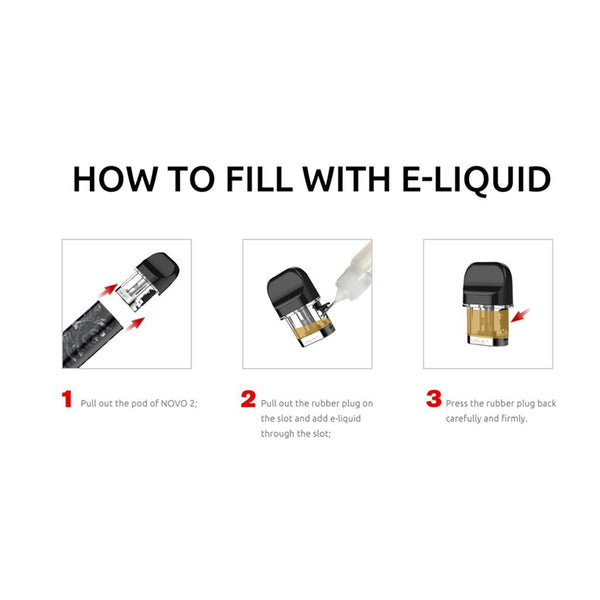 HOW TO FILL WITH E-LIQUID

1 Pull out the pod of NOVO 2;

2 Pull out the rubber plug on the slot and add e-liquid through the slot;

3 Press the rubber plug back carefully and firmly.